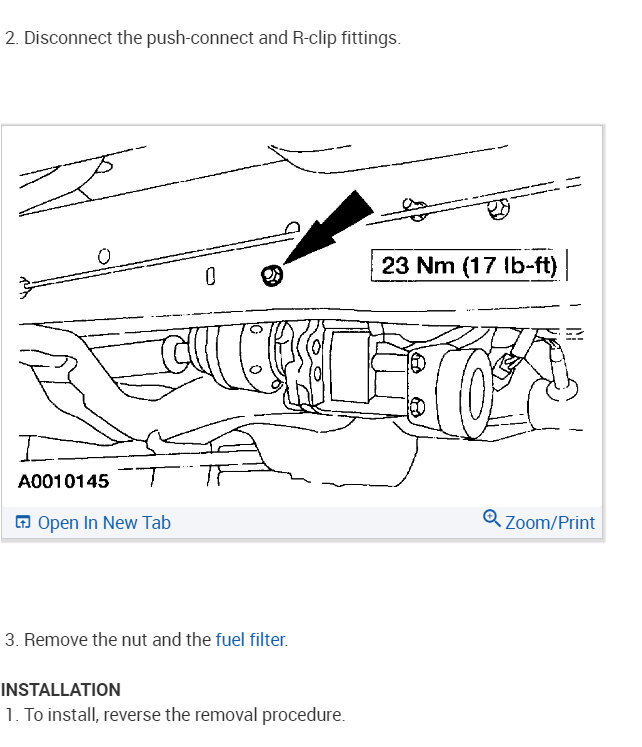 2. Disconnect the push-connect and R-clip fittings.

23 Nm (17 lb-ft)

A0010145

Open In New Tab

Zoom/Print

3. Remove the nut and the fuel filter.

INSTALLATION

1. To install, reverse the removal procedure.