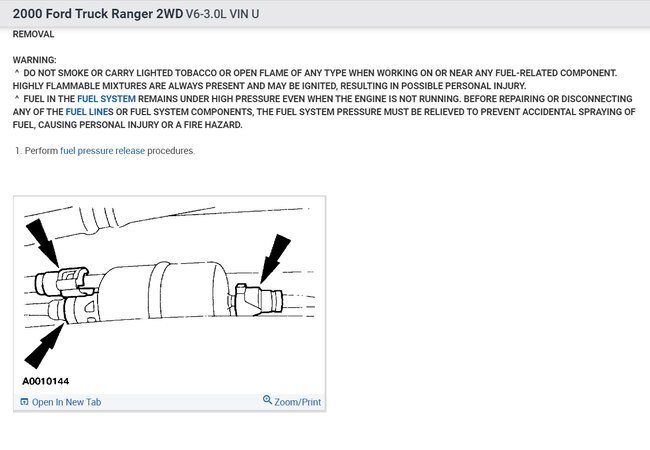 2000 Ford Truck Ranger 2WD V6-3.0L VIN U

REMOVAL

WARNING:
^ DO NOT SMOKE OR CARRY LIGHTED TOBACCO OR OPEN FLAME OF ANY TYPE WHEN WORKING ON OR NEAR ANY FUEL-RELATED COMPONENT. HIGHLY FLAMMABLE MIXTURES ARE ALWAYS PRESENT AND MAY BE IGNITED, RESULTING IN POSSIBLE PERSONAL INJURY.
^ FUEL IN THE FUEL SYSTEM REMAINS UNDER HIGH PRESSURE EVEN WHEN THE ENGINE IS NOT RUNNING. BEFORE REPAIRING OR DISCONNECTING ANY OF THE FUEL LINES OR FUEL SYSTEM COMPONENTS, THE FUEL SYSTEM PRESSURE MUST BE RELIEVED TO PREVENT ACCIDENTAL SPRAYING OF FUEL, CAUSING PERSONAL INJURY OR A FIRE HAZARD.

1. Perform fuel pressure release procedures.

A0010144

Open In New Tab

Zoom/Print