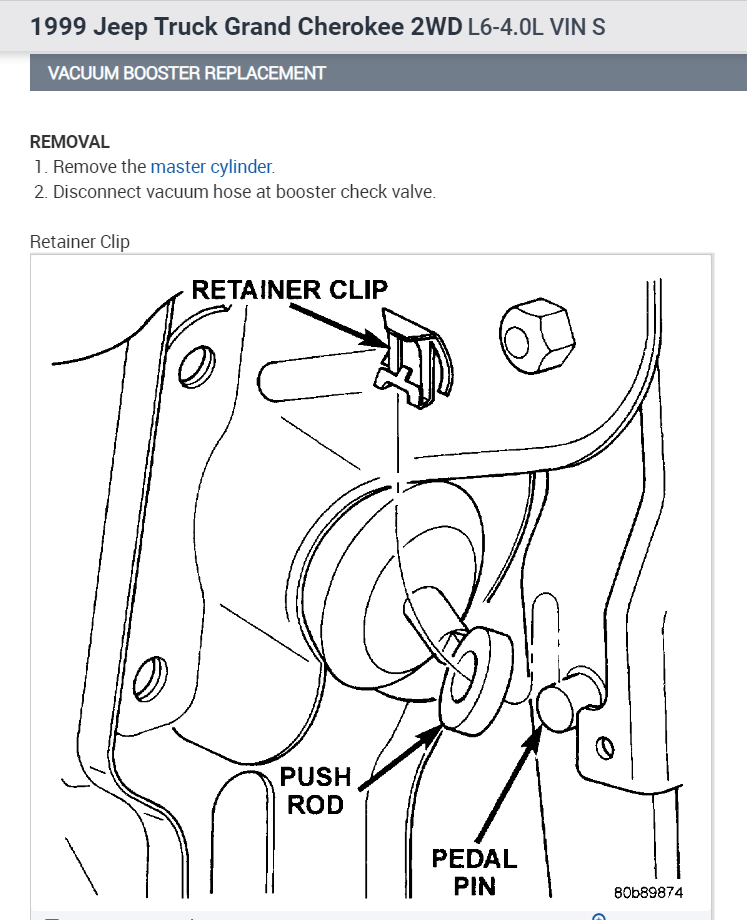 1999 Jeep Truck Grand Cherokee 2WD L6-4.0L VIN S

VACUUM BOOSTER REPLACEMENT

REMOVAL
1. Remove the master cylinder.
2. Disconnect vacuum hose at booster check valve.

Retainer Clip

RETAINER CLIP

PUSH ROD

PEDAL PIN

80b89874