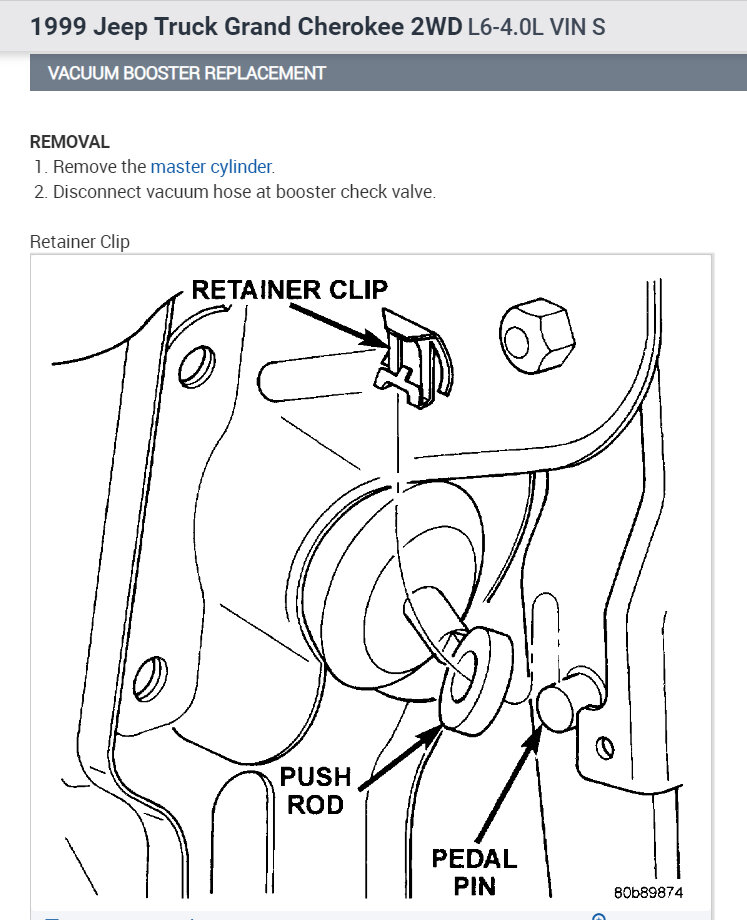 1999 Jeep Truck Grand Cherokee 2WD L6-4.0L VIN S

VACUUM BOOSTER REPLACEMENT

REMOVAL

1. Remove the master cylinder.
2. Disconnect vacuum hose at booster check valve.

Retainer Clip

RETAINER CLIP

PUSH ROD

PEDAL PIN

80b89874