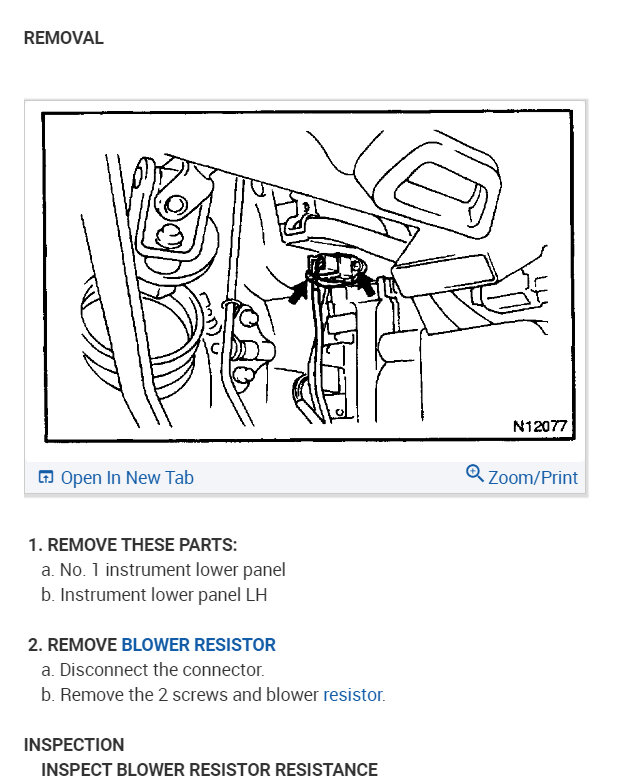 REMOVAL

N12077

Open In New Tab

Zoom/Print

1. REMOVE THESE PARTS:
a. No. 1 instrument lower panel
b. Instrument lower panel LH

2. REMOVE BLOWER RESISTOR
a. Disconnect the connector.
b. Remove the 2 screws and blower resistor.

INSPECTION
INSPECT BLOWER RESISTOR RESISTANCE