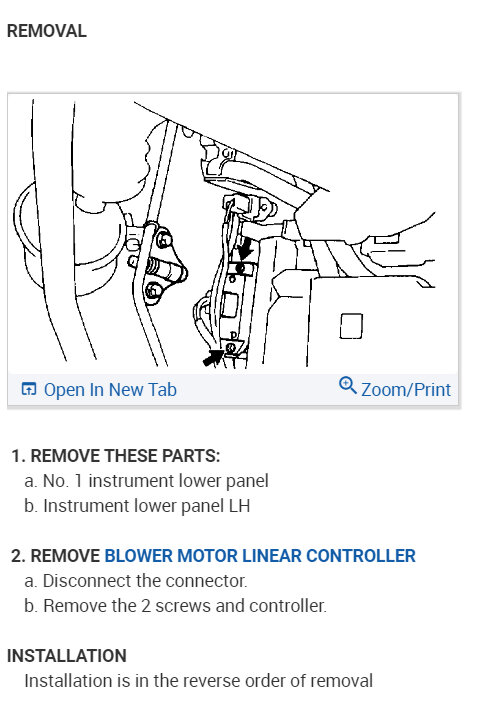 REMOVAL

Open In New Tab
Zoom/Print

1. REMOVE THESE PARTS:
a. No. 1 instrument lower panel
b. Instrument lower panel LH

2. REMOVE BLOWER MOTOR LINEAR CONTROLLER
a. Disconnect the connector.
b. Remove the 2 screws and controller.

INSTALLATION
Installation is in the reverse order of removal