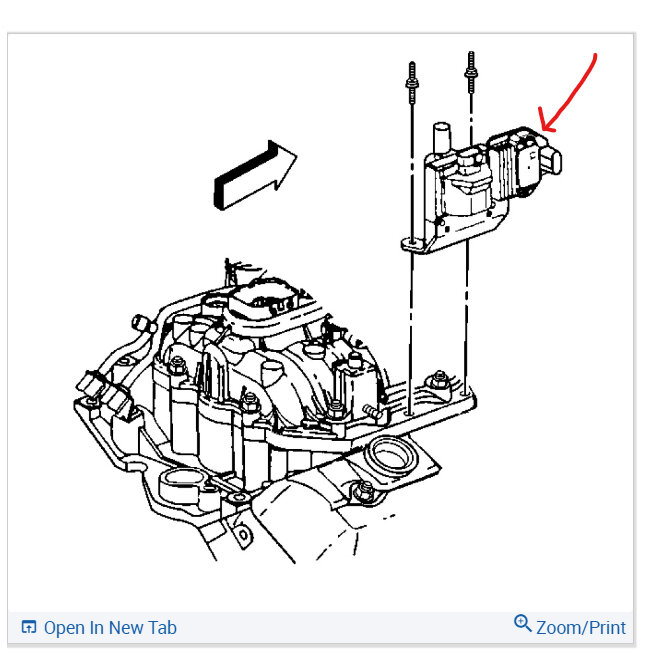 Open In New Tab

Zoom/Print