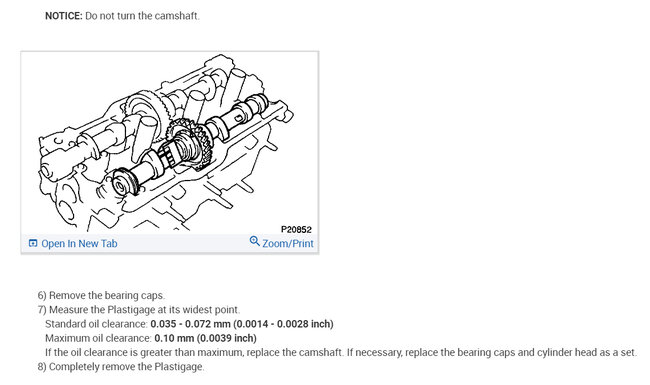 NOTICE: Do not turn the camshaft.

P20852

Open In New Tab

Zoom/Print

6) Remove the bearing caps.
7) Measure the Plastigage at its widest point.
Standard oil clearance: 0.035 - 0.072 mm (0.0014 - 0.0028 inch)
Maximum oil clearance: 0.10 mm (0.0039 inch)
If the oil clearance is greater than maximum, replace the camshaft. If necessary, replace the bearing caps and cylinder head as a set.
8) Completely remove the Plastigage.