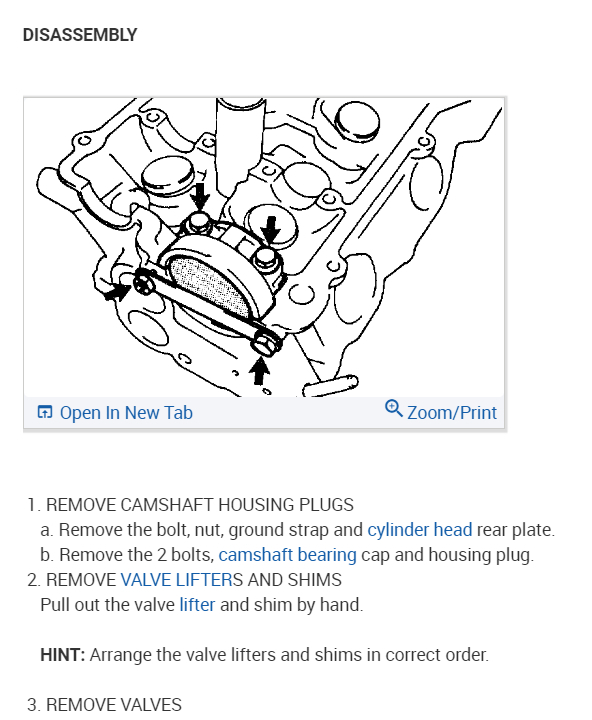 DISASSEMBLY

Open In New Tab
Zoom/Print

1. REMOVE CAMSHAFT HOUSING PLUGS
a. Remove the bolt, nut, ground strap and cylinder head rear plate.
b. Remove the 2 bolts, camshaft bearing cap and housing plug.
2. REMOVE VALVE LIFTERS AND SHIMS
Pull out the valve lifter and shim by hand.

HINT: Arrange the valve lifters and shims in correct order.

3. REMOVE VALVES