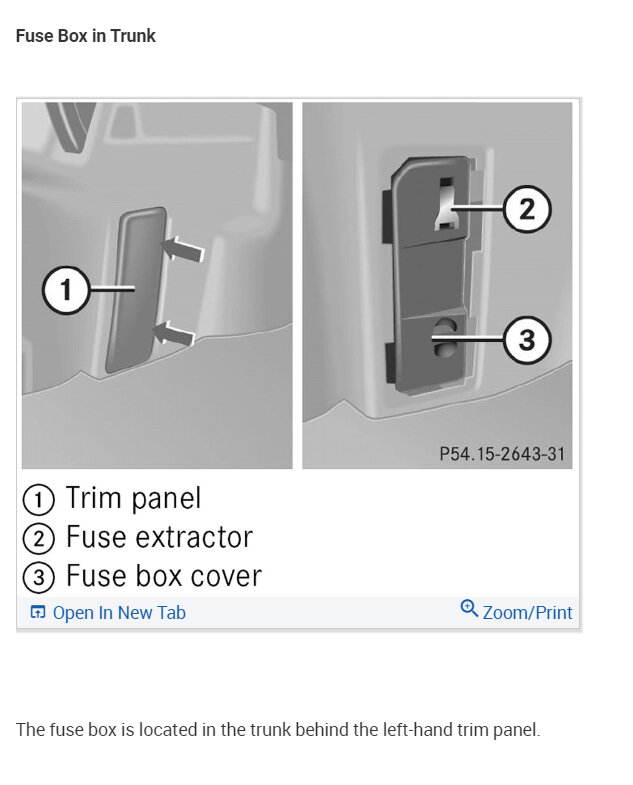 Fuse Box in Trunk

1

2

3

P54.15-2643-31

① Trim panel
② Fuse extractor
③ Fuse box cover

Open In New Tab

Zoom/Print

The fuse box is located in the trunk behind the left-hand trim panel.