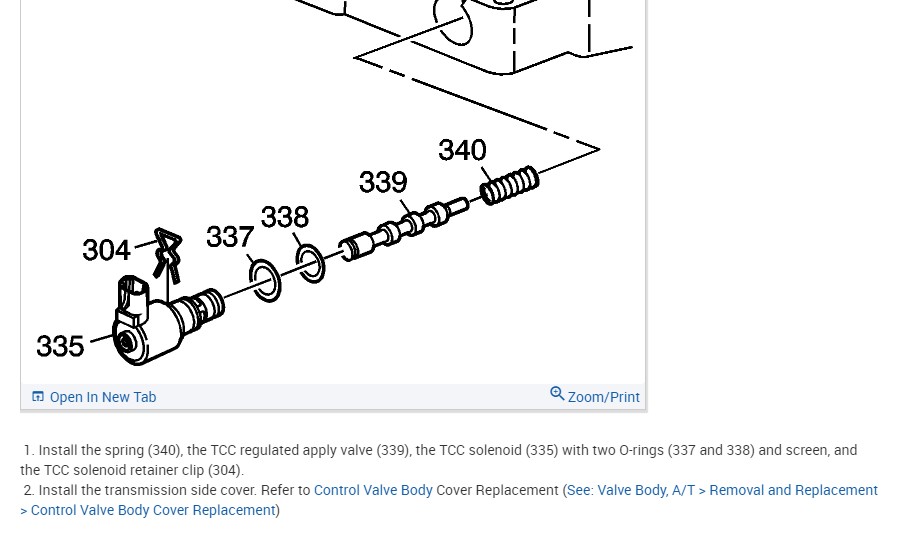 340
339
338
337
304
335

Open In New Tab
Zoom/Print

1. Install the spring (340), the TCC regulated apply valve (339), the TCC solenoid (335) with two O-rings (337 and 338) and screen, and the TCC solenoid retainer clip (304).
2. Install the transmission side cover. Refer to Control Valve Body Cover Replacement (See: Valve Body, A/T > Removal and Replacement > Control Valve Body Cover Replacement)