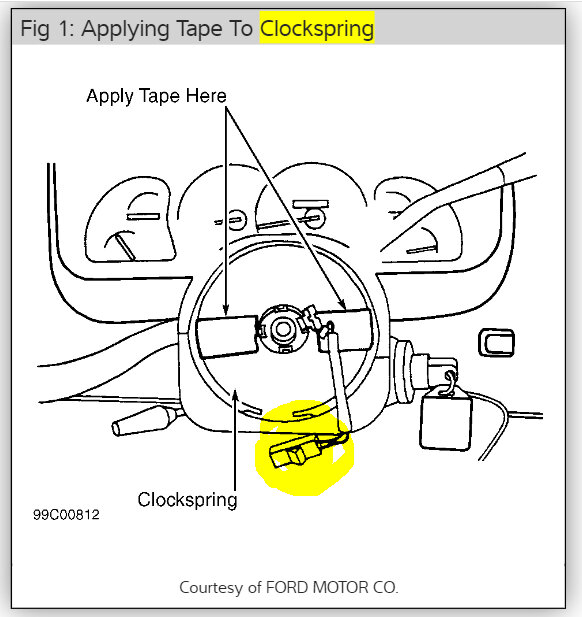 Fig 1: Applying Tape To Clockspring

Apply Tape Here

Clockspring

99C00812

Courtesy of FORD MOTOR CO.