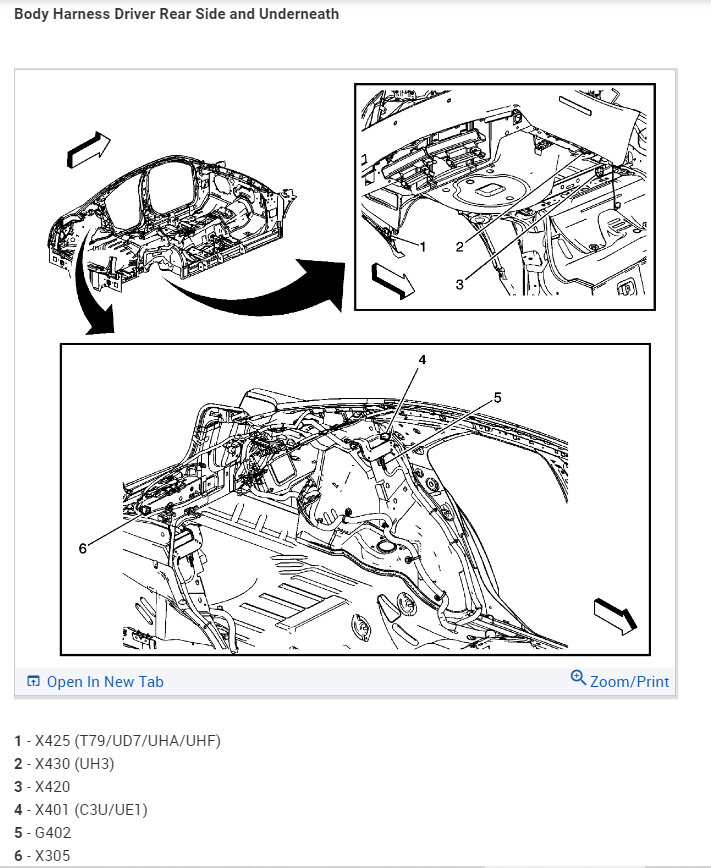 Body Harness Driver Rear Side and Underneath

1
2
3

4
5
6

Open In New Tab
Zoom/Print

1 - X425 (T79/UD7/UHA/UHF)
2 - X430 (UH3)
3 - X420
4 - X401 (C3U/UE1)
5 - G402
6 - X305