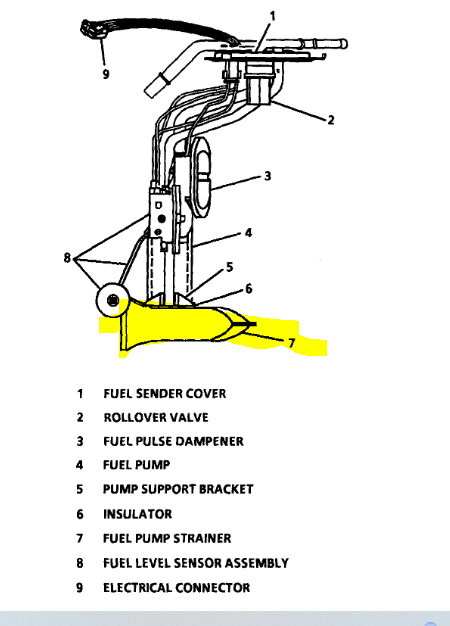 1

9

2

3

4

8

5

6

7

1 FUEL SENDER COVER
2 ROLLOVER VALVE
3 FUEL PULSE DAMPENER
4 FUEL PUMP
5 PUMP SUPPORT BRACKET
6 INSULATOR
7 FUEL PUMP STRAINER
8 FUEL LEVEL SENSOR ASSEMBLY
9 ELECTRICAL CONNECTOR