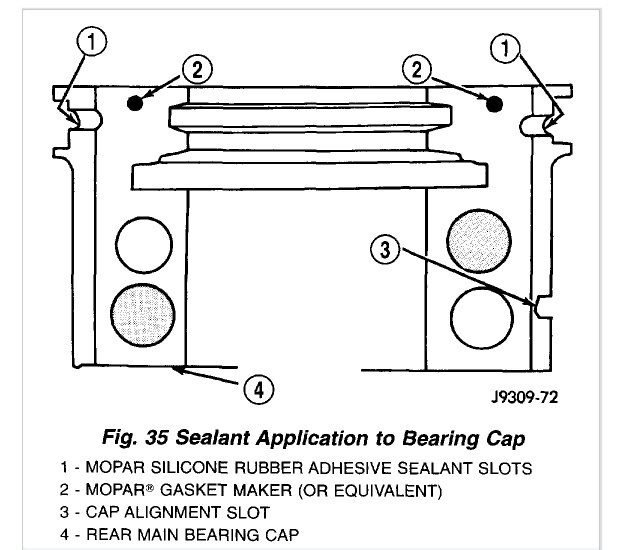 1
2
2
1
3
4
J9309-72

Fig. 35 Sealant Application to Bearing Cap

1 - MOPAR SILICONE RUBBER ADHESIVE SEALANT SLOTS
2 - MOPAR® GASKET MAKER (OR EQUIVALENT)
3 - CAP ALIGNMENT SLOT
4 - REAR MAIN BEARING CAP