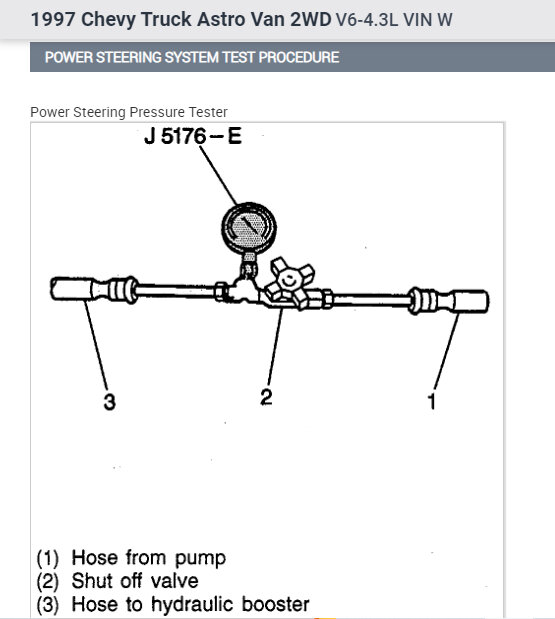 1997 Chevy Truck Astro Van 2WD V6-4.3L VIN W

POWER STEERING SYSTEM TEST PROCEDURE

Power Steering Pressure Tester

J 5176 – E

3

2

1

(1) Hose from pump
(2) Shut off valve
(3) Hose to hydraulic booster