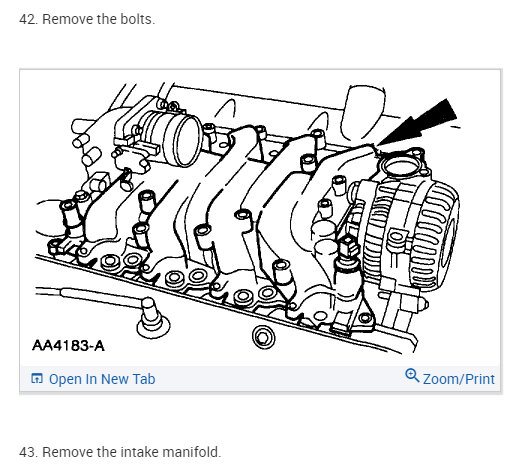 42. Remove the bolts.

AA4183-A

Open In New Tab

Zoom/Print

43. Remove the intake manifold.