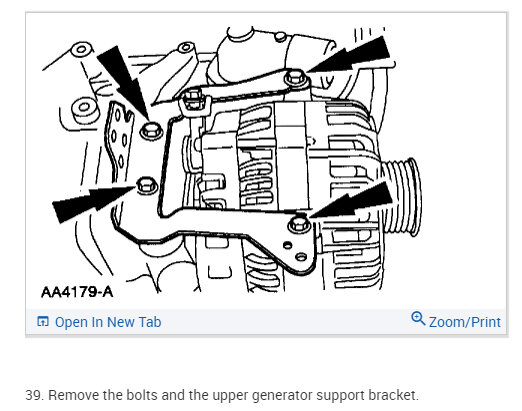 AA4179-A

Open In New Tab

Zoom/Print

39. Remove the bolts and the upper generator support bracket.