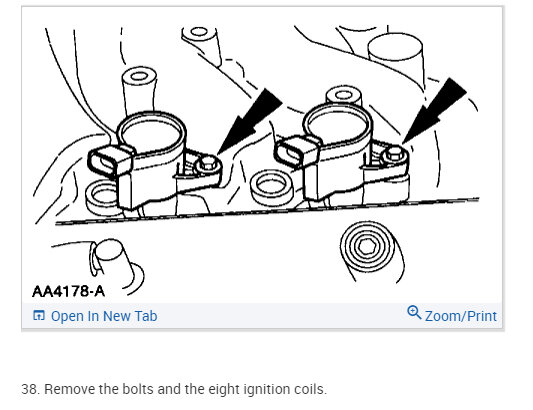 AA4178-A

Open In New Tab

Zoom/Print

38. Remove the bolts and the eight ignition coils.