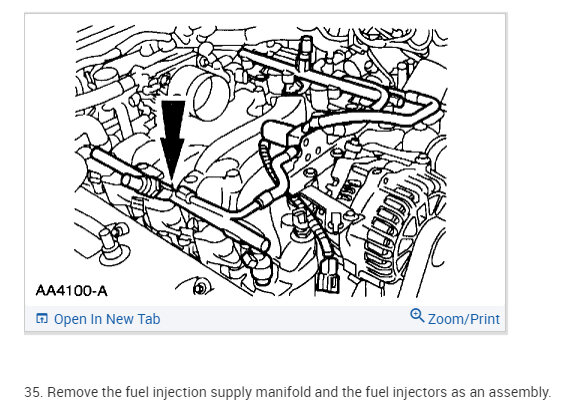 AA4100-A

Open In New Tab

Zoom/Print

35. Remove the fuel injection supply manifold and the fuel injectors as an assembly.