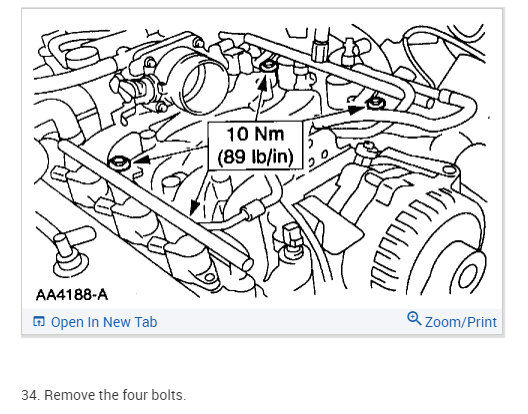 10 Nm
(89 lb/in)

AA4188-A

Open In New Tab

Zoom/Print

34. Remove the four bolts.