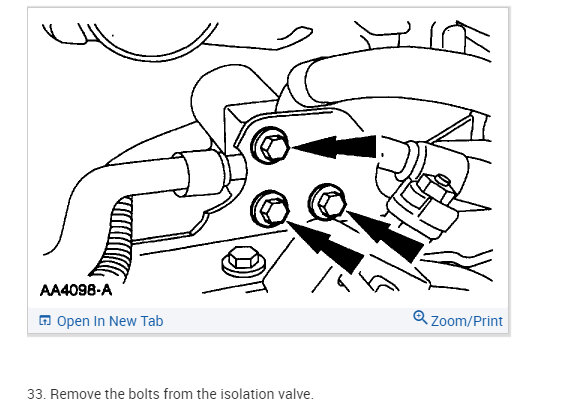 AA4098-A

Open In New Tab

Zoom/Print

33. Remove the bolts from the isolation valve.