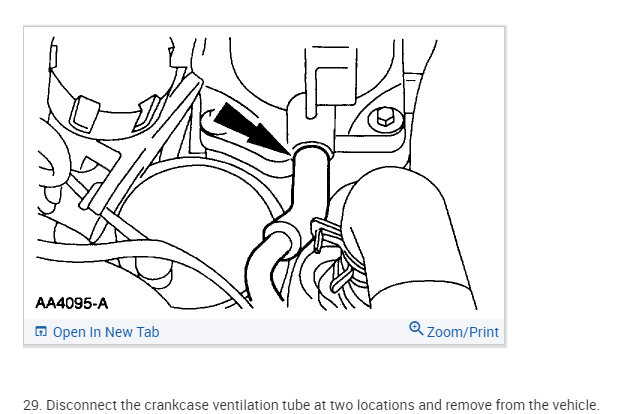 AA4095-A

Open In New Tab

Zoom/Print

29. Disconnect the crankcase ventilation tube at two locations and remove from the vehicle.