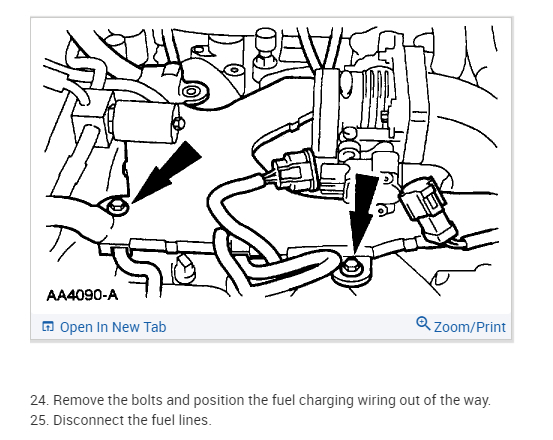 AA4090-A

Open In New Tab

Zoom/Print

24. Remove the bolts and position the fuel charging wiring out of the way.
25. Disconnect the fuel lines.