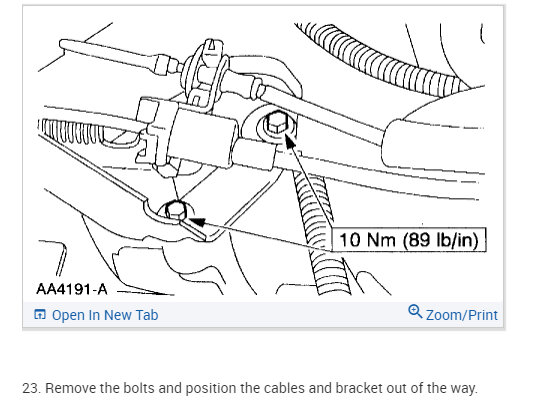 10 Nm (89 lb/in)

AA4191-A

Open In New Tab

Zoom/Print

23. Remove the bolts and position the cables and bracket out of the way.