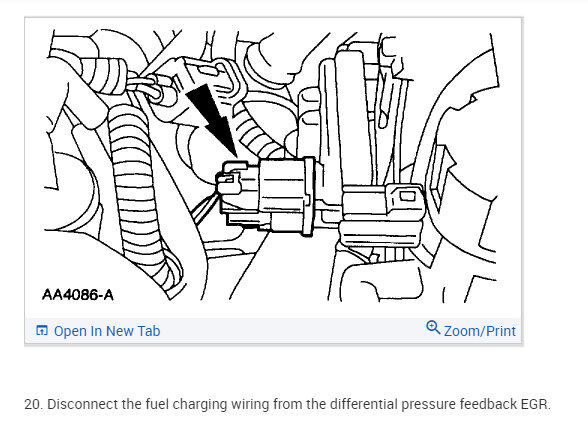 AA4086-A

Open In New Tab

Zoom/Print

20. Disconnect the fuel charging wiring from the differential pressure feedback EGR.