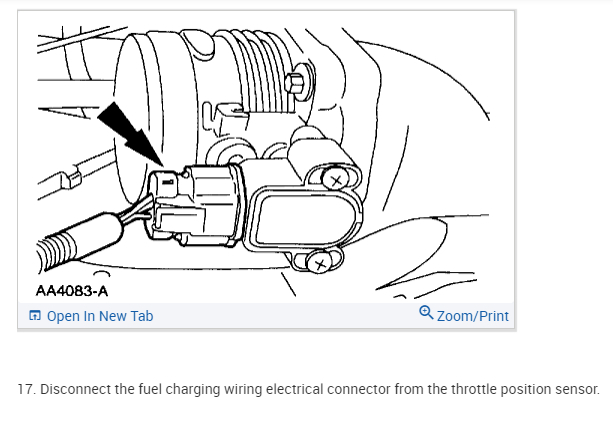 AA4083-A

Open In New Tab

Zoom/Print

17. Disconnect the fuel charging wiring electrical connector from the throttle position sensor.