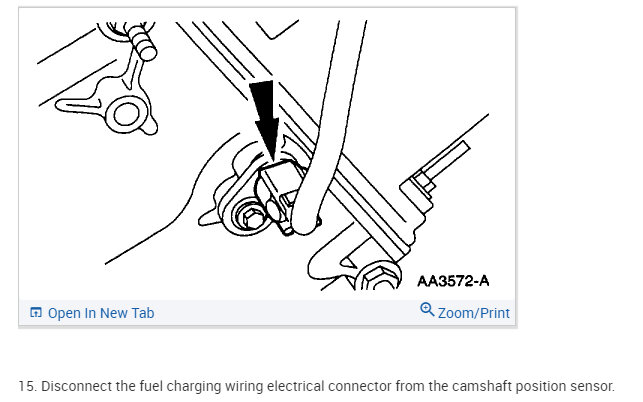 AA3572-A

Open In New Tab

Zoom/Print

15. Disconnect the fuel charging wiring electrical connector from the camshaft position sensor.