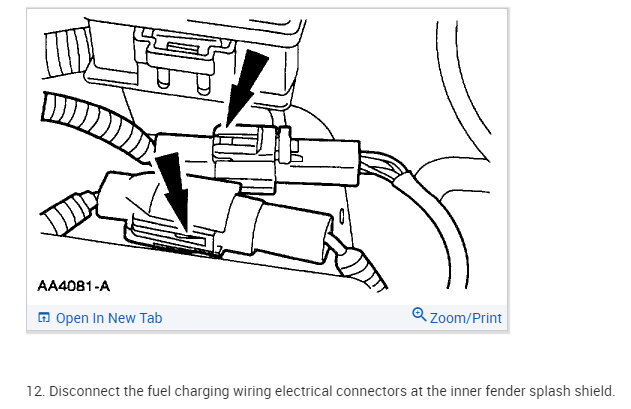 AA4081-A

Open In New Tab

Zoom/Print

12. Disconnect the fuel charging wiring electrical connectors at the inner fender splash shield.