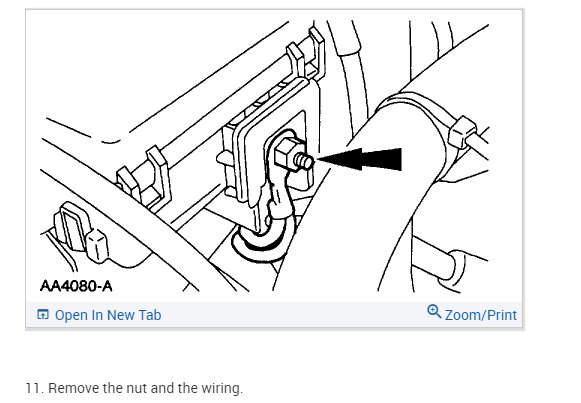 AA4080-A

Open In New Tab

Zoom/Print

11. Remove the nut and the wiring.