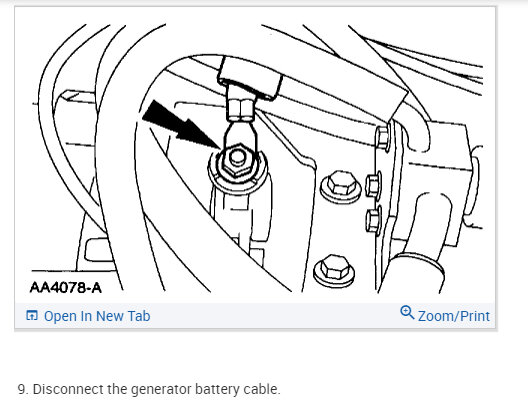 AA4078-A

Open In New Tab

Zoom/Print

9. Disconnect the generator battery cable.