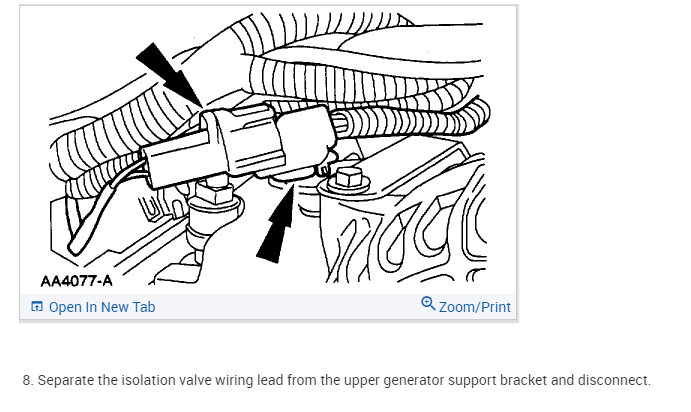 AA4077-A

Open In New Tab

Zoom/Print

8. Separate the isolation valve wiring lead from the upper generator support bracket and disconnect.