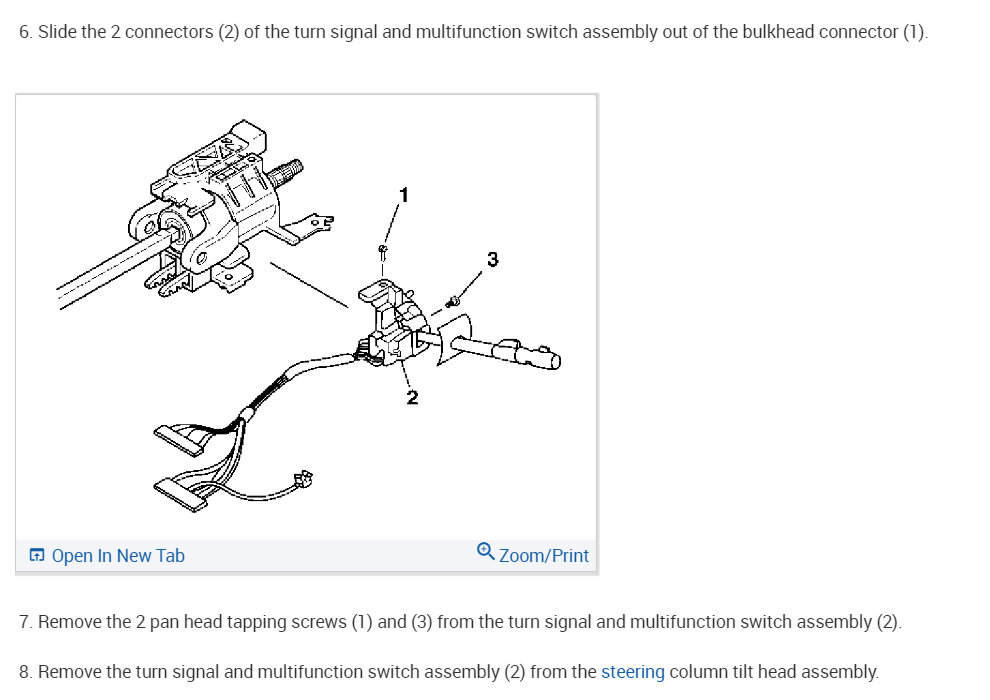 6. Slide the 2 connectors (2) of the turn signal and multifunction switch assembly out of the bulkhead connector (1).

1

3

2

Open In New Tab

Zoom/Print

7. Remove the 2 pan head tapping screws (1) and (3) from the turn signal and multifunction switch assembly (2).

8. Remove the turn signal and multifunction switch assembly (2) from the steering column tilt head assembly.