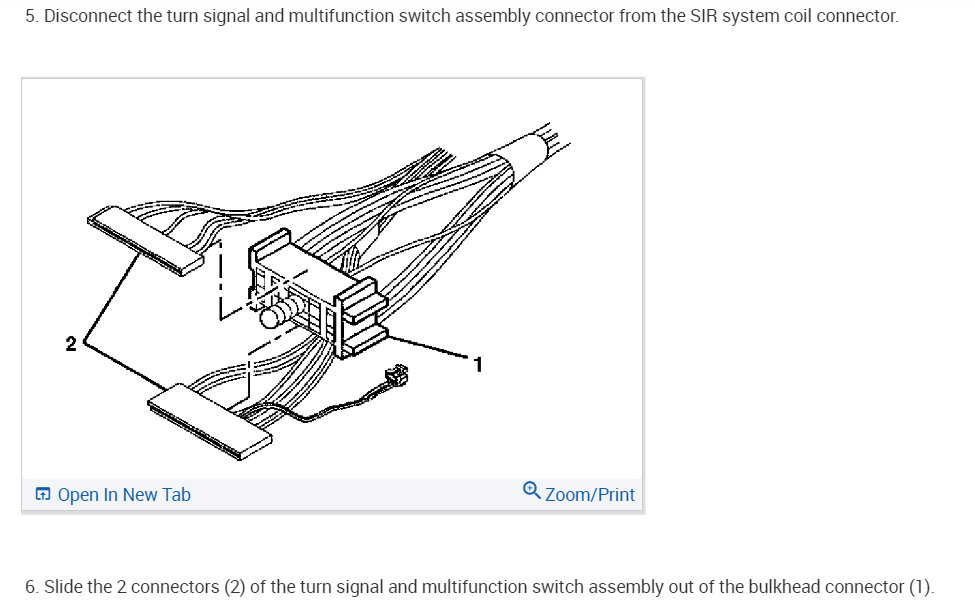 5. Disconnect the turn signal and multifunction switch assembly connector from the SIR system coil connector.

2

1

Open In New Tab

Zoom/Print

6. Slide the 2 connectors (2) of the turn signal and multifunction switch assembly out of the bulkhead connector (1).