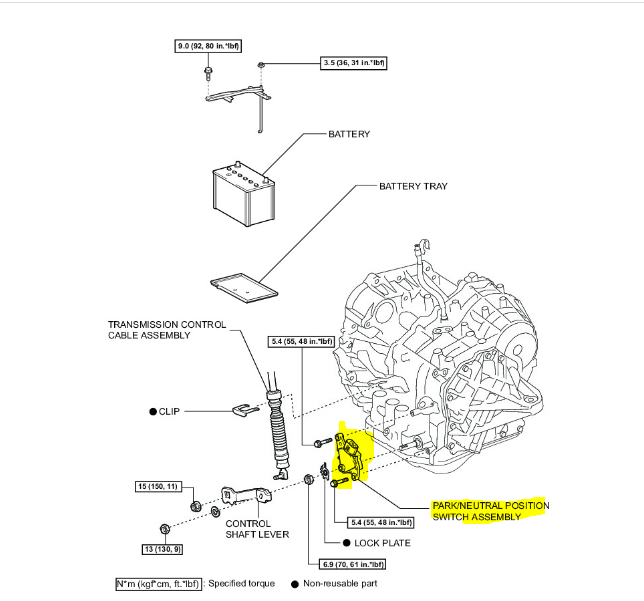 9.0 (92, 80 in.*lbf)

3.5 (36, 31 in.*lbf)

BATTERY

BATTERY TRAY

TRANSMISSION CONTROL CABLE ASSEMBLY

5.4 (55, 48 in.*lbf)

● CLIP

15 (150, 11)

CONTROL SHAFT LEVER

13 (130, 9)

PARK/NEUTRAL POSITION SWITCH ASSEMBLY

5.4 (55, 48 in.*lbf)

● LOCK PLATE

6.9 (70, 61 in.*lbf)

N*m (kgf*cm, ft.*lbf) : Specified torque ● Non-reusable part