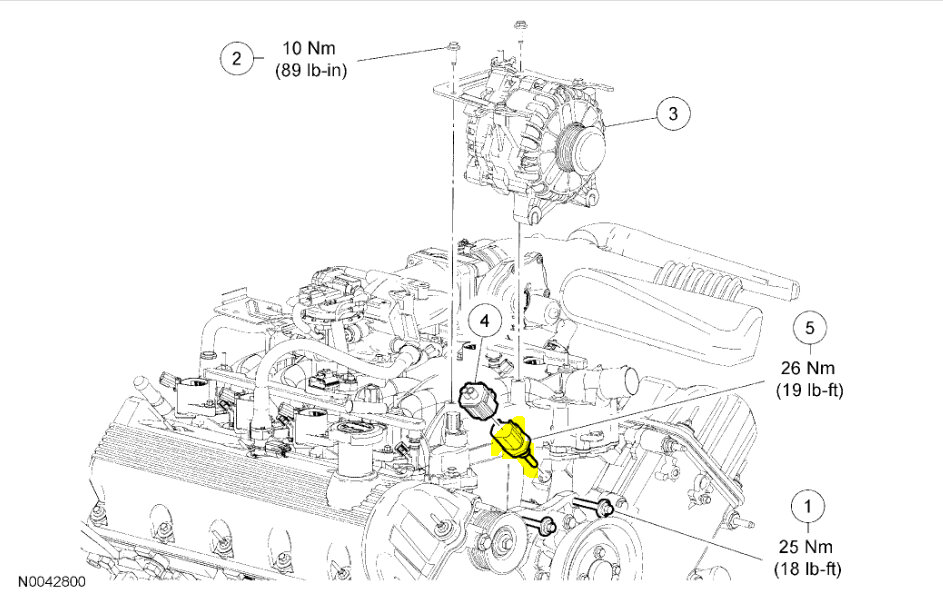 2
10 Nm
(89 lb-in)

3

4

5
26 Nm
(19 lb-ft)

1
25 Nm
(18 lb-ft)

N0042800