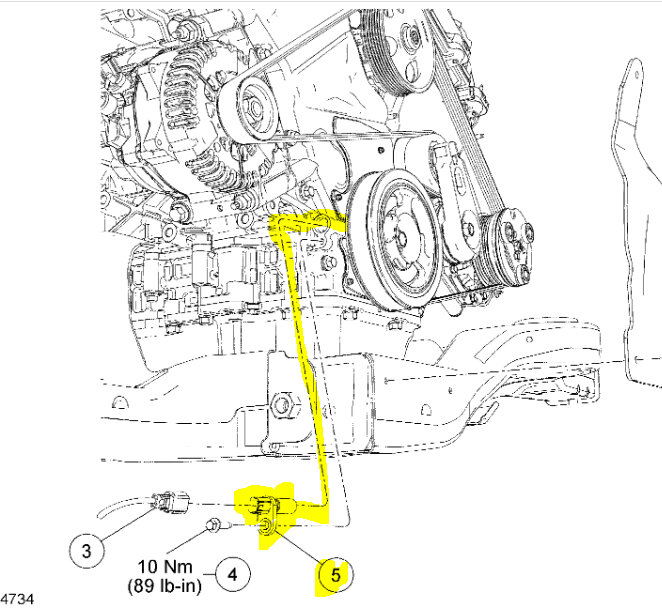 3

10 Nm
(89 lb-in)

4

5

4734