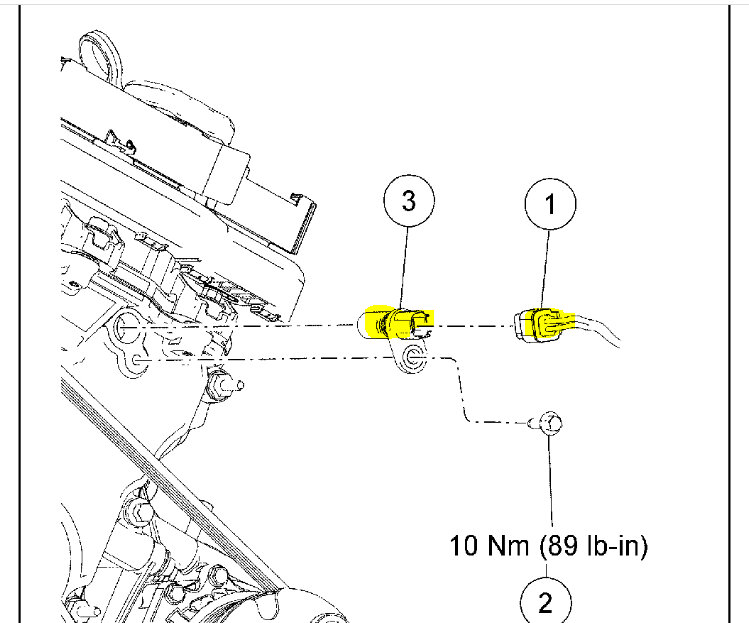 3

1

10 Nm (89 lb-in)

2