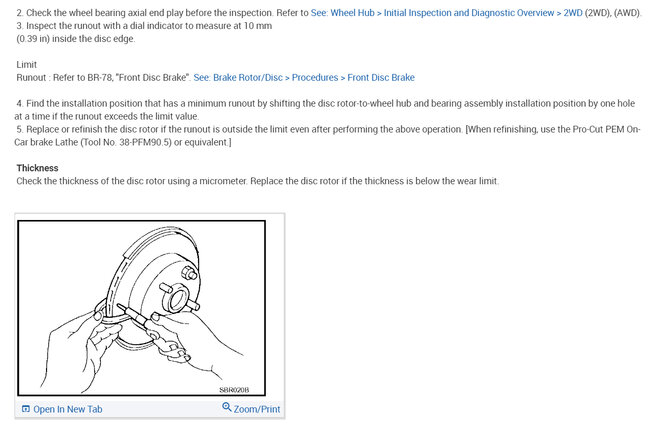 2. Check the wheel bearing axial end play before the inspection. Refer to See: Wheel Hub > Initial Inspection and Diagnostic Overview > 2WD (2WD), (AWD).
3. Inspect the runout with a dial indicator to measure at 10 mm
(0.39 in) inside the disc edge.

Limit
Runout : Refer to BR-78, "Front Disc Brake". See: Brake Rotor/Disc > Procedures > Front Disc Brake

4. Find the installation position that has a minimum runout by shifting the disc rotor-to-wheel hub and bearing assembly installation position by one hole at a time if the runout exceeds the limit value.
5. Replace or refinish the disc rotor if the runout is outside the limit even after performing the above operation. [When refinishing, use the Pro-Cut PEM On-Car brake Lathe (Tool No. 38-PFM90.5) or equivalent.]

Thickness
Check the thickness of the disc rotor using a micrometer. Replace the disc rotor if the thickness is below the wear limit.

SBR020B

Open In New Tab
Zoom/Print