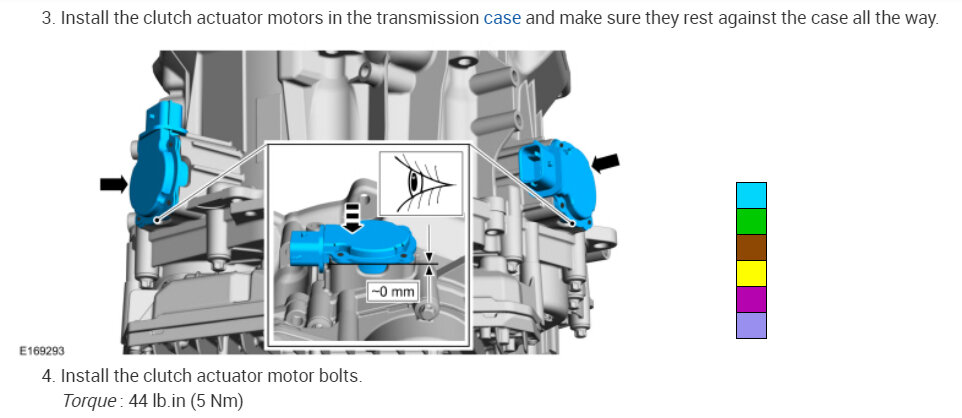 3. Install the clutch actuator motors in the transmission case and make sure they rest against the case all the way.

~0 mm

E169293

4. Install the clutch actuator motor bolts.
Torque : 44 lb.in (5 Nm)