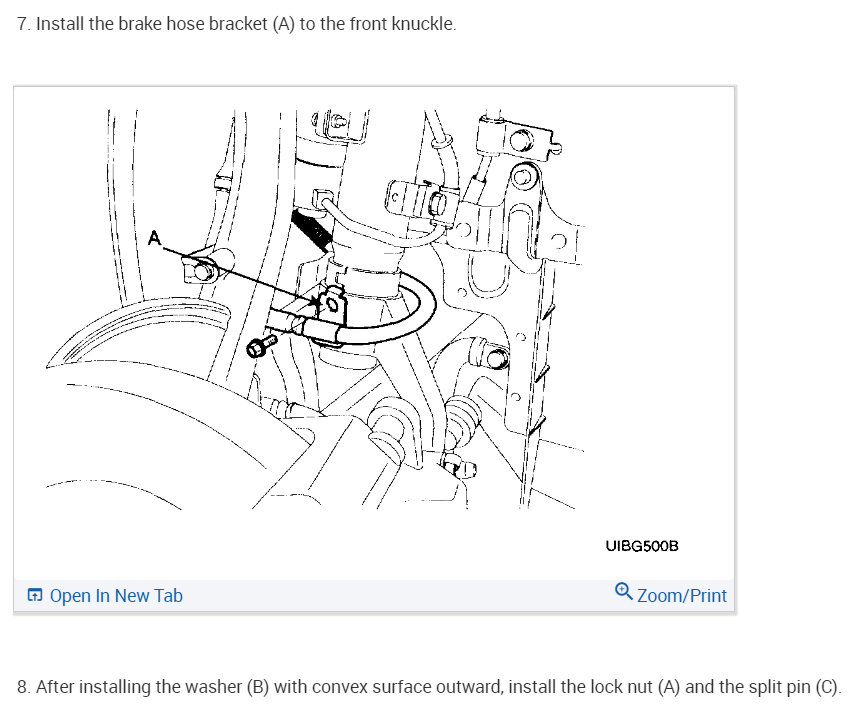 7. Install the brake hose bracket (A) to the front knuckle.

A

UIBG500B

Open In New Tab

Zoom/Print

8. After installing the washer (B) with convex surface outward, install the lock nut (A) and the split pin (C).