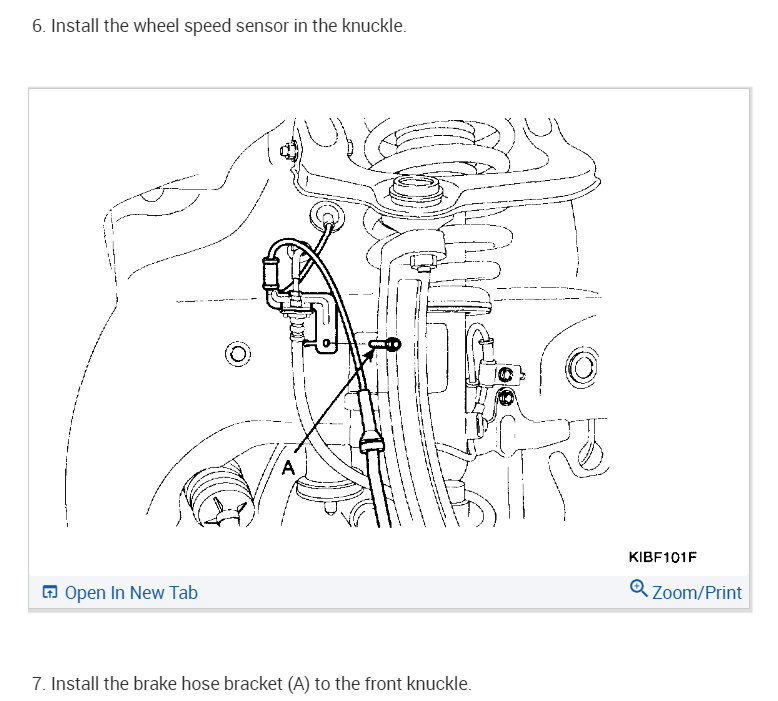 6. Install the wheel speed sensor in the knuckle.

A

KIBF101F

Open In New Tab

Zoom/Print

7. Install the brake hose bracket (A) to the front knuckle.