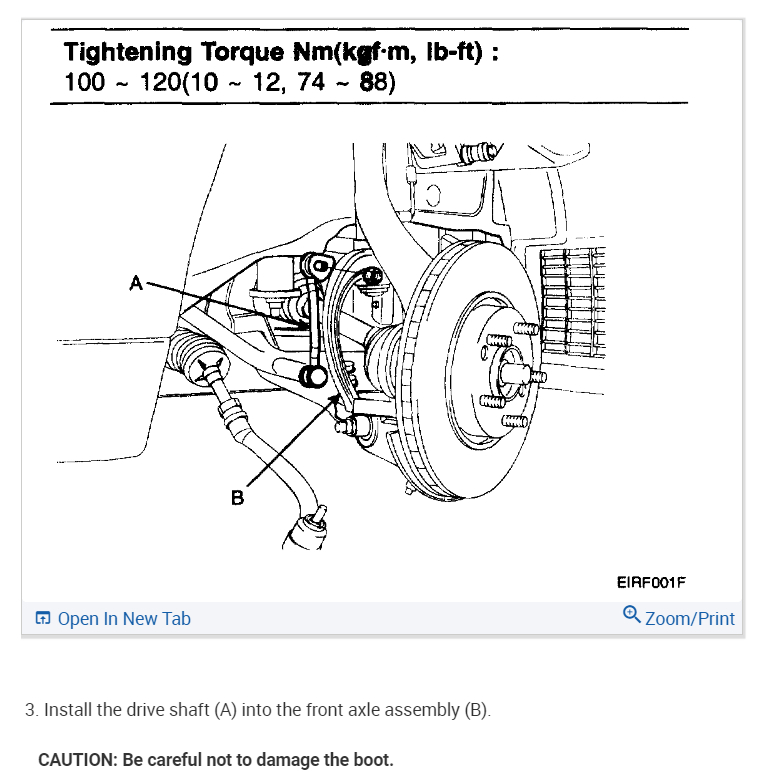 Tightening Torque Nm(kgf·m, lb-ft) :
100 ~ 120(10 ~ 12, 74 ~ 88)

A

B

EIRF001F

Open In New Tab

Zoom/Print

3. Install the drive shaft (A) into the front axle assembly (B).

CAUTION: Be careful not to damage the boot.