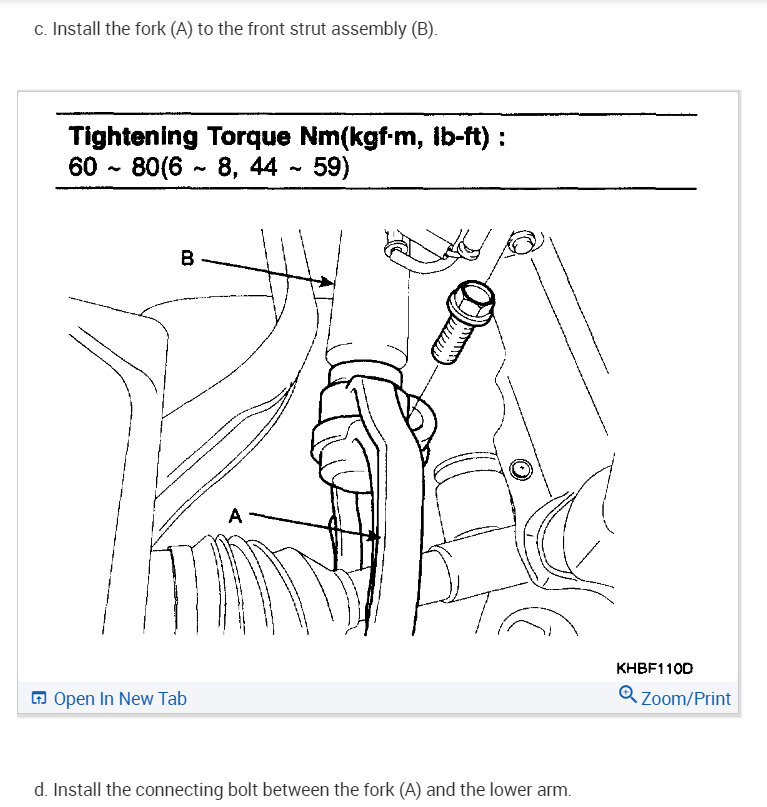 c. Install the fork (A) to the front strut assembly (B).

Tightening Torque Nm(kgf·m, lb-ft) :
60 ~ 80(6 ~ 8, 44 ~ 59)

B

A

KHBF110D

Open In New Tab

Zoom/Print

d. Install the connecting bolt between the fork (A) and the lower arm.