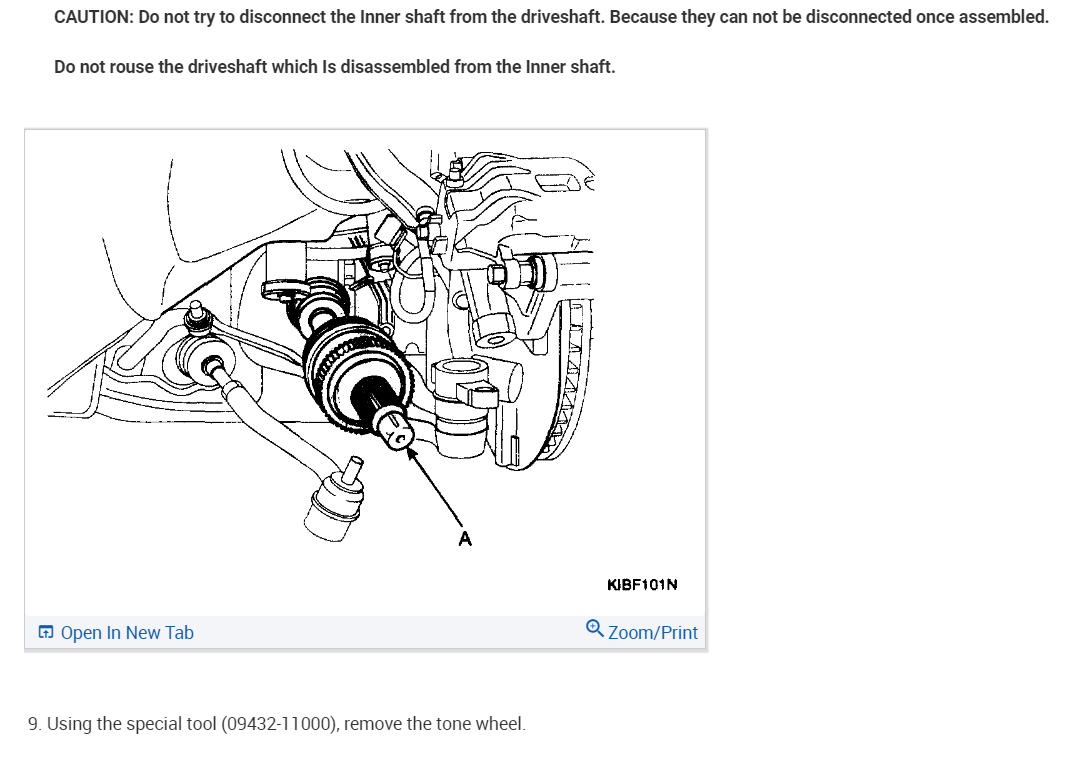 CAUTION: Do not try to disconnect the Inner shaft from the driveshaft. Because they can not be disconnected once assembled.

Do not rouse the driveshaft which Is disassembled from the Inner shaft.

A

KIBF101N

Open In New Tab

Zoom/Print

9. Using the special tool (09432-11000), remove the tone wheel.