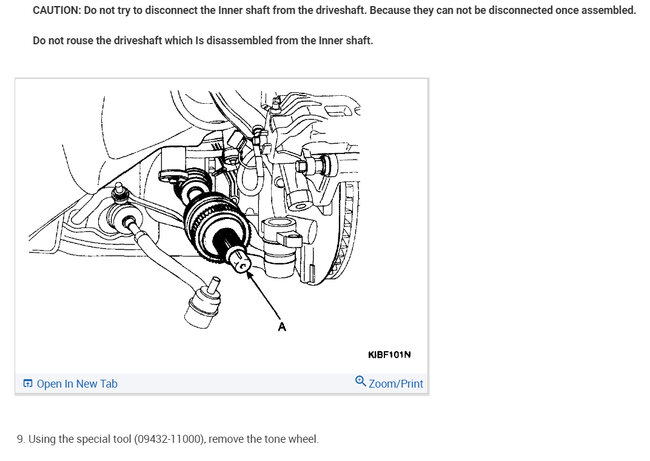 CAUTION: Do not try to disconnect the Inner shaft from the driveshaft. Because they can not be disconnected once assembled.

Do not rouse the driveshaft which Is disassembled from the Inner shaft.

A

KIBF101N

Open In New Tab

Zoom/Print

9. Using the special tool (09432-11000), remove the tone wheel.