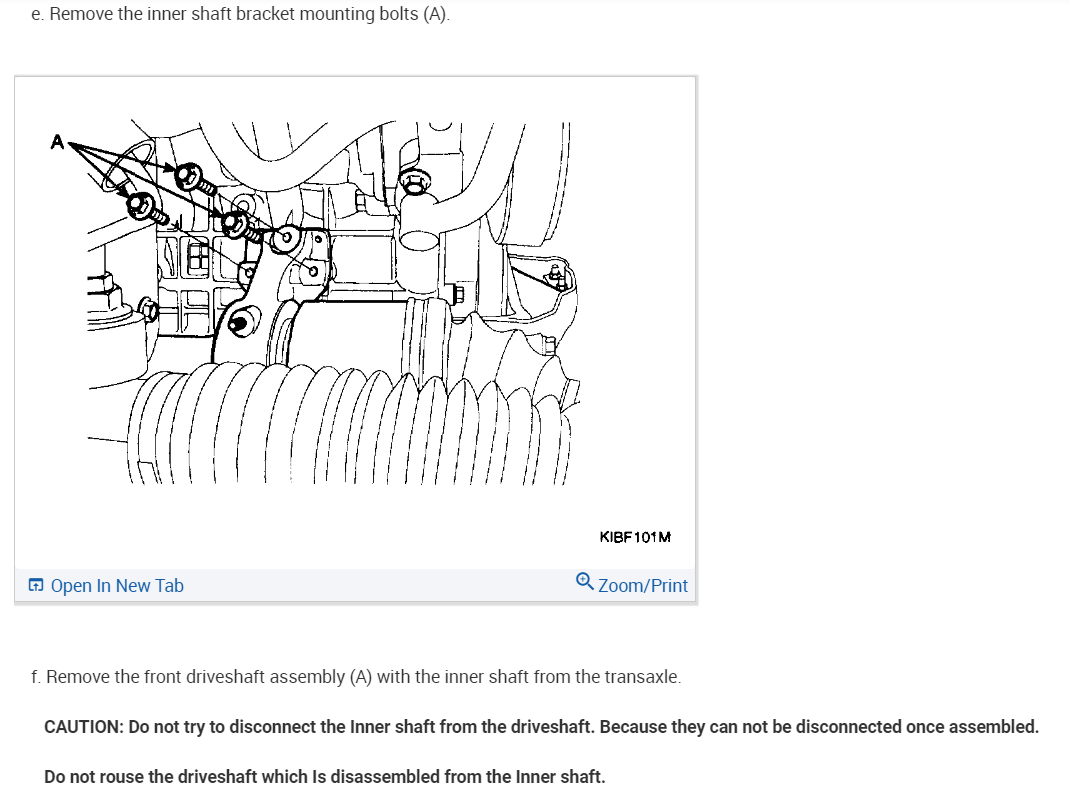 e. Remove the inner shaft bracket mounting bolts (A).

A

KIBF101M

Open In New Tab

Zoom/Print

f. Remove the front driveshaft assembly (A) with the inner shaft from the transaxle.

CAUTION: Do not try to disconnect the Inner shaft from the driveshaft. Because they can not be disconnected once assembled.

Do not rouse the driveshaft which Is disassembled from the Inner shaft.