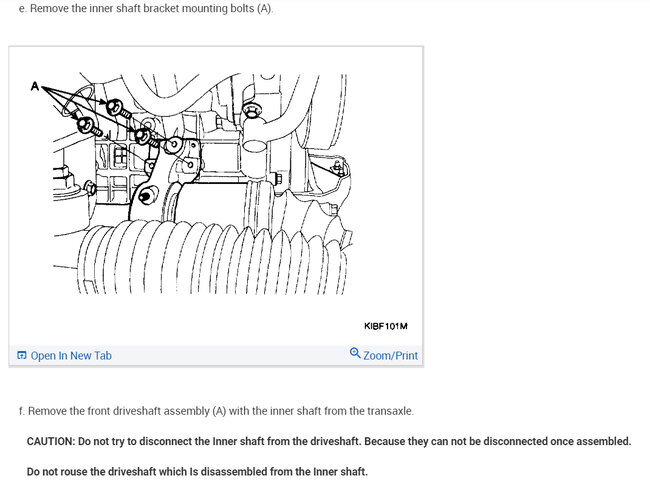 e. Remove the inner shaft bracket mounting bolts (A).

A

KIBF101M

Open In New Tab

Zoom/Print

f. Remove the front driveshaft assembly (A) with the inner shaft from the transaxle.

CAUTION: Do not try to disconnect the Inner shaft from the driveshaft. Because they can not be disconnected once assembled.

Do not rouse the driveshaft which Is disassembled from the Inner shaft.