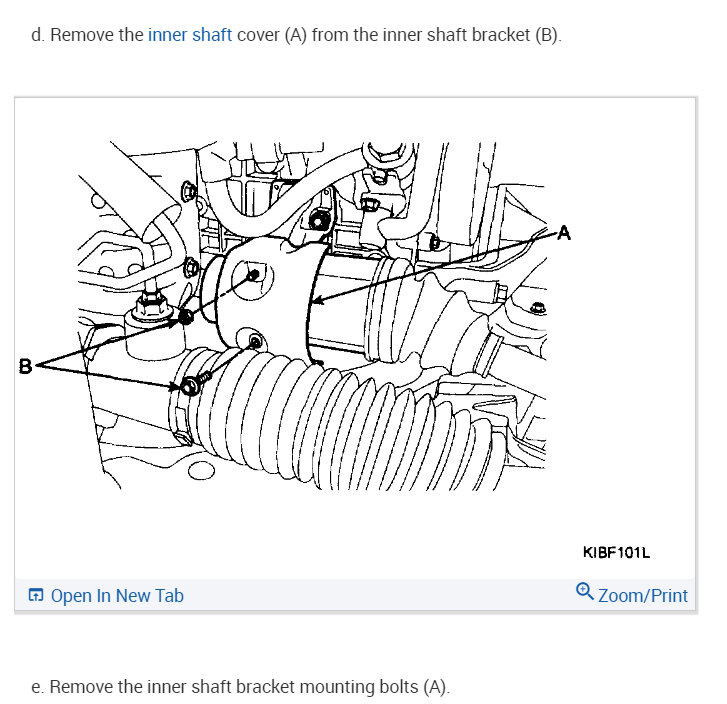 d. Remove the inner shaft cover (A) from the inner shaft bracket (B).

A

B

KIBF101L

Open In New Tab

Zoom/Print

e. Remove the inner shaft bracket mounting bolts (A).