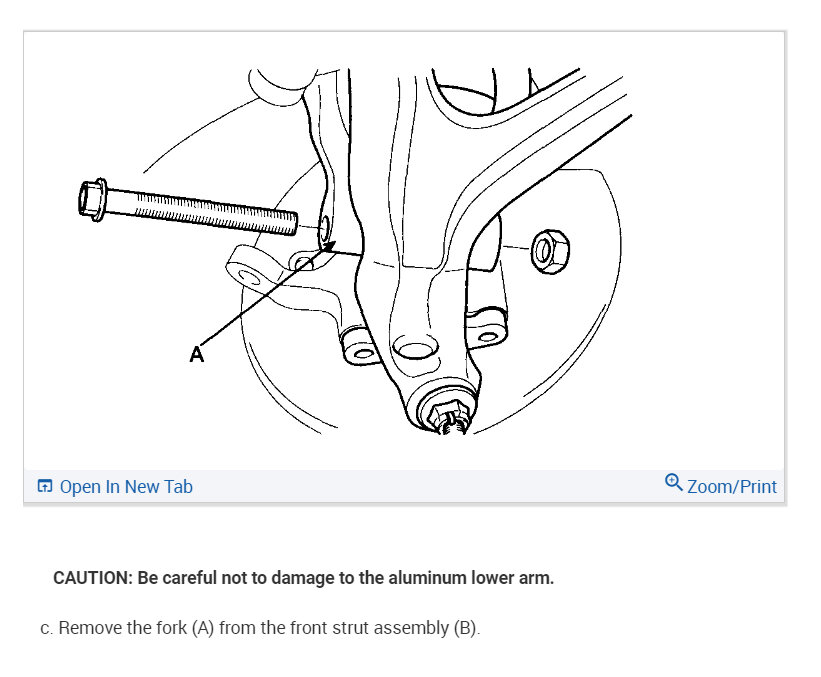 A

Open In New Tab

Zoom/Print

CAUTION: Be careful not to damage to the aluminum lower arm.

c. Remove the fork (A) from the front strut assembly (B).